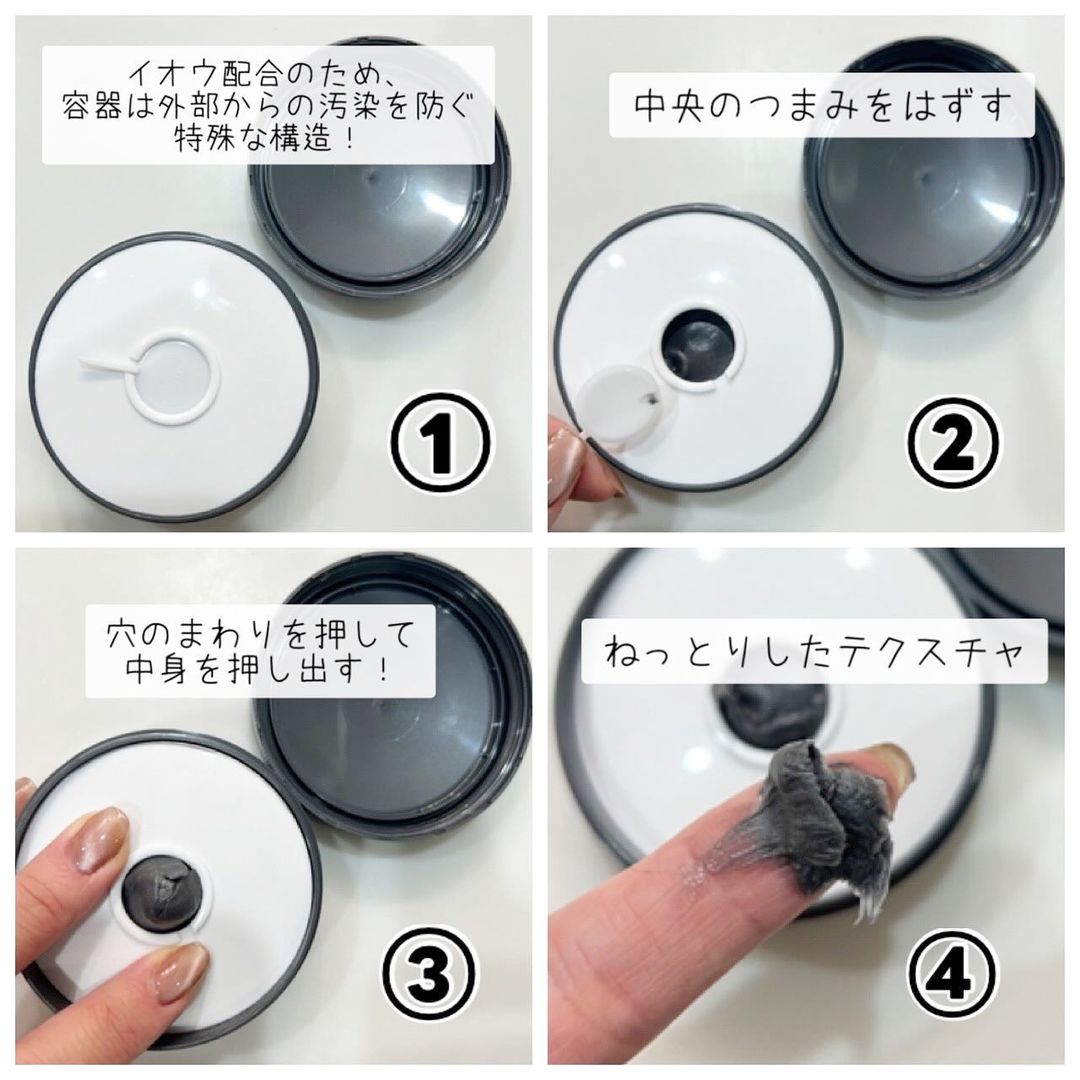 イオウ配合のため、
容器は外部からの汚染を防ぐ
特殊な構造！

①

中央のつまみをはずす

②

穴のまわりを押して
中身を押し出す！

③

ねっとりしたテクスチャ

④