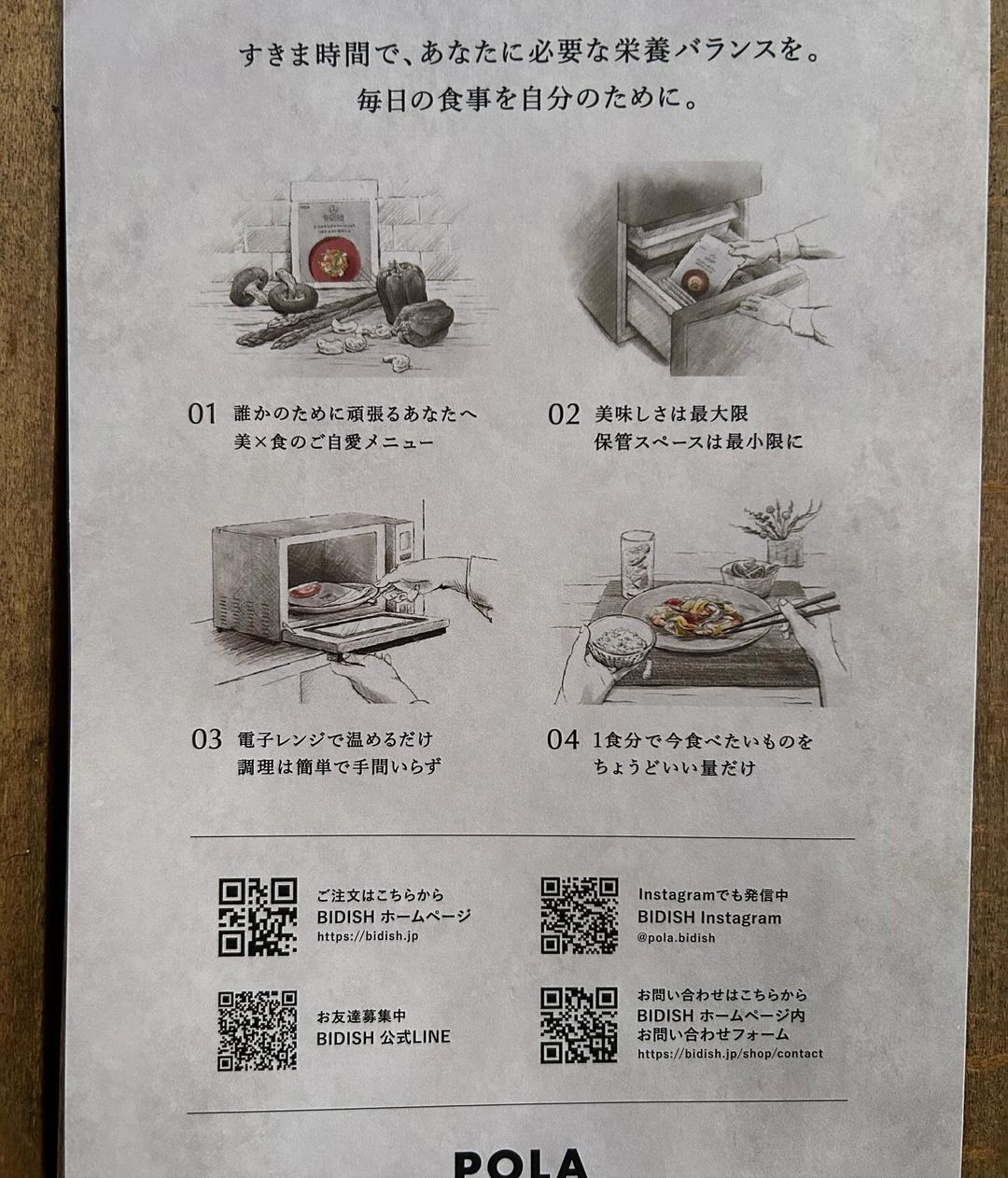 すきま時間で、あなたに必要な栄養バランスを。
毎日の食事を自分のために。

01 誰かのために頑張るあなたへ
美×食のご自愛メニュー

02 美味しさは最大限
保管スペースは最小限に

03 電子レンジで温めるだけ
調理は簡単で手間いらず

04 1食分で今食べたいものを
ちょうどいい量だけ

ご注文はこちらから
BIDISH ホームページ
https://bidish.jp

Instagramでも発信中
BIDISH Instagram
@pola.bidish

お友達募集中
BIDISH 公式LINE

お問い合わせはこちらから
BIDISH ホームページ内
お問い合わせフォーム
https://bidish.jp/shop/contact

POLA