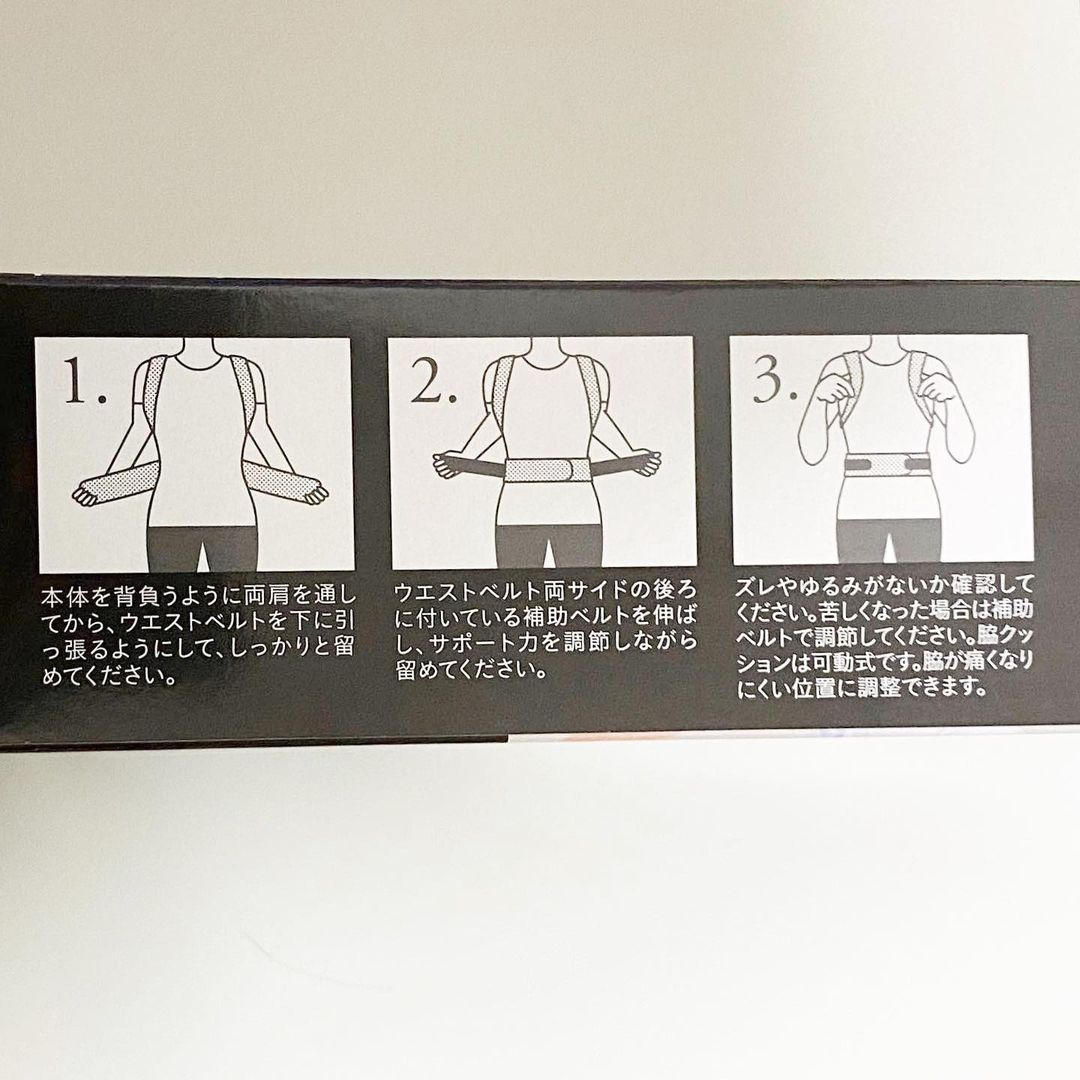 1.

本体を背負うように両肩を通してから、ウエストベルトを下に引っ張るようにして、しっかりと留めてください。

2.

ウエストベルト両サイドの後ろに付いている補助ベルトを伸ばし、サポート力を調節しながら留めてください。

3.

ズレやゆるみがないか確認してください。苦しくなった場合は補助ベルトで調節してください。脇クッションは可動式です。脇が痛くなりにくい位置に調整できます。