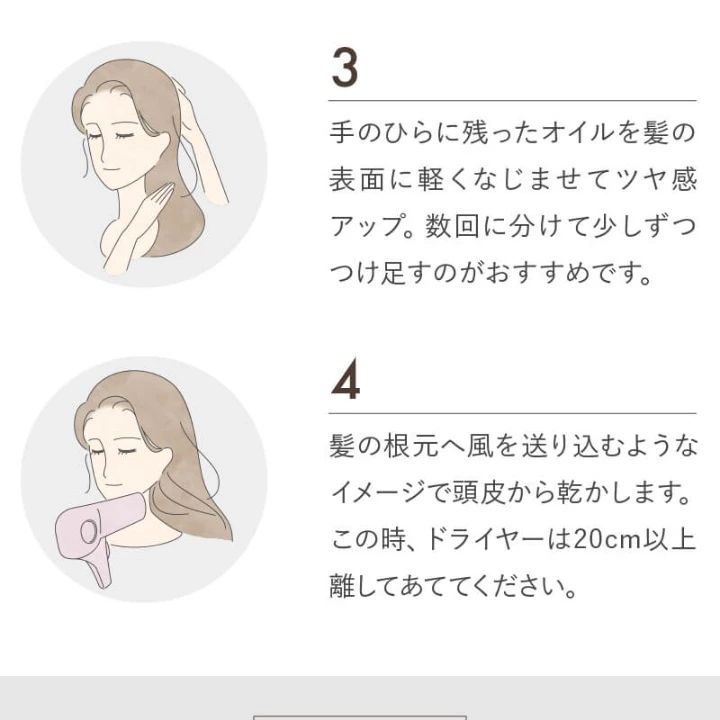 3

手のひらに残ったオイルを髪の表面に軽くなじませてツヤ感アップ。数回に分けて少しずつつけ足すのがおすすめです。

4

髪の根元へ風を送り込むようなイメージで頭皮から乾かします。この時、ドライヤーは20cm以上離してあててください。