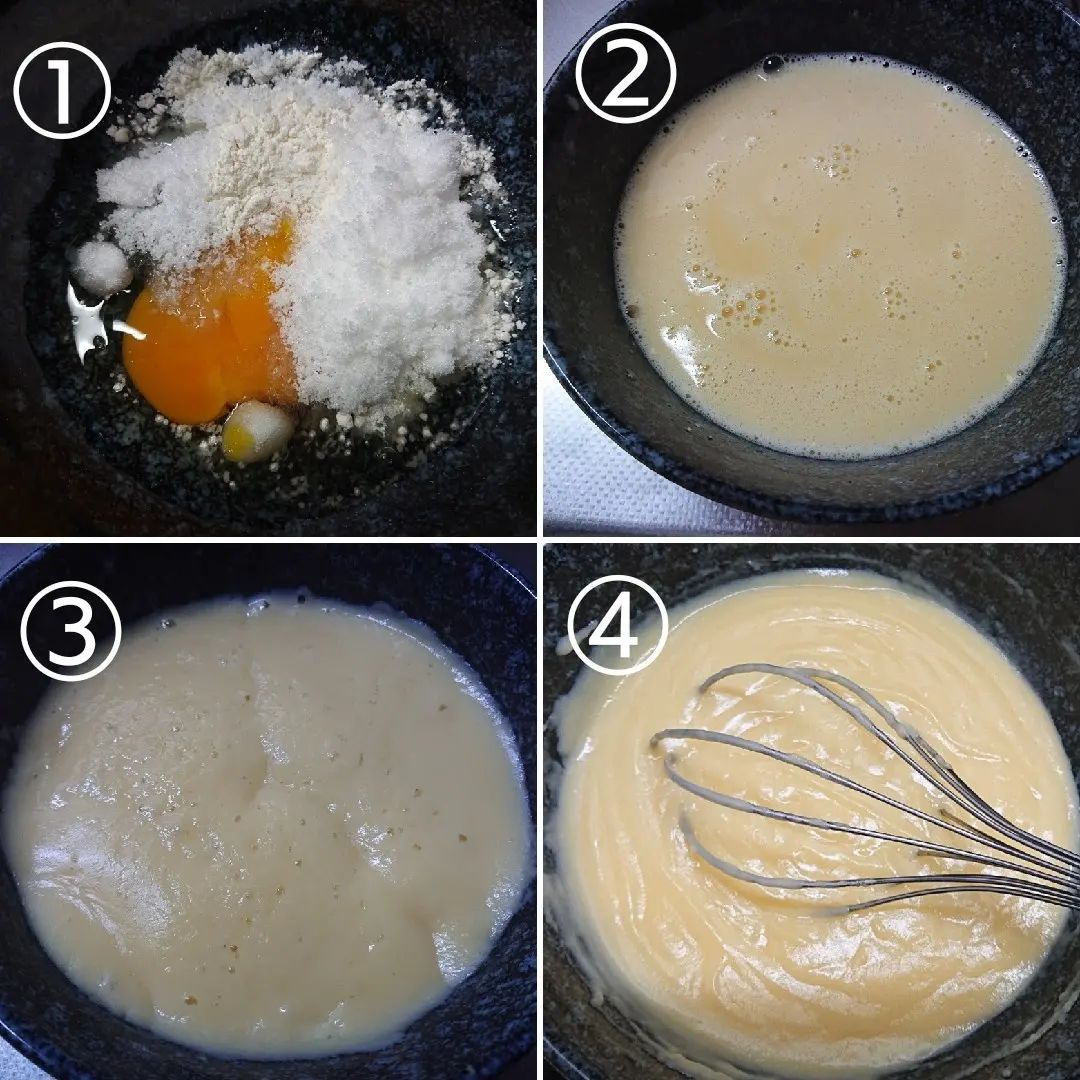 ①
②
③
④