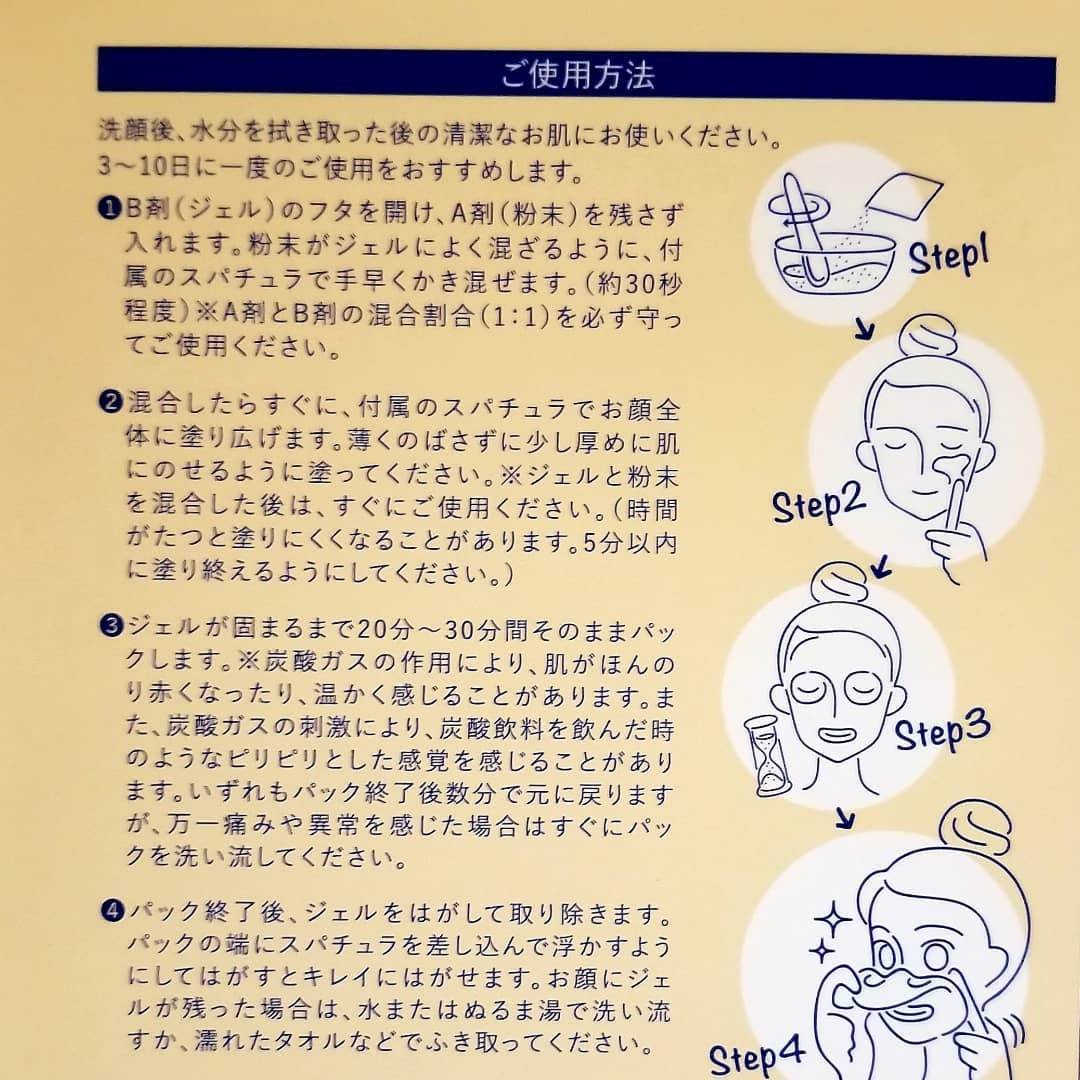 ご使用方法

洗顔後、水分を拭き取った後の清潔なお肌にお使いください。
3～10日に一度のご使用をおすすめします。

❶B剤（ジェル）のフタを開け、A剤（粉末）を残さず入れます。粉末がジェルによく混ざるように、付属のスパチュラで手早くかき混ぜます。（約30秒程度）※A剤とB剤の混合割合（1：1）を必ず守ってご使用ください。

❷混合したらすぐに、付属のスパチュラでお顔全体に塗り広げます。薄くのばさずに少し厚めに肌にのせるように塗ってください。※ジェルと粉末を混合した後は、すぐにご使用ください。（時間がたつと塗りにくくなることがあります。5分以内に塗り終えるようにしてください。）

❸ジェルが固まるまで20分～30分間そのままパックします。※炭酸ガスの作用により、肌がほんのり赤くなったり、温かく感じることがあります。また、炭酸ガスの刺激により、炭酸飲料を飲んだ時のようなピリピリとした感覚を感じることがあります。いずれもパック終了後数分で元に戻りますが、万一痛みや異常を感じた場合はすぐにパックを洗い流してください。

❹パック終了後、ジェルをはがして取り除きます。パックの端にスパチュラを差し込んで浮かすようにしてはがすとキレイにはがせます。お顔にジェルが残った場合は、水またはぬるま湯で洗い流すか、濡れたタオルなどでふき取ってください。

Step1

Step2

Step3

Step4