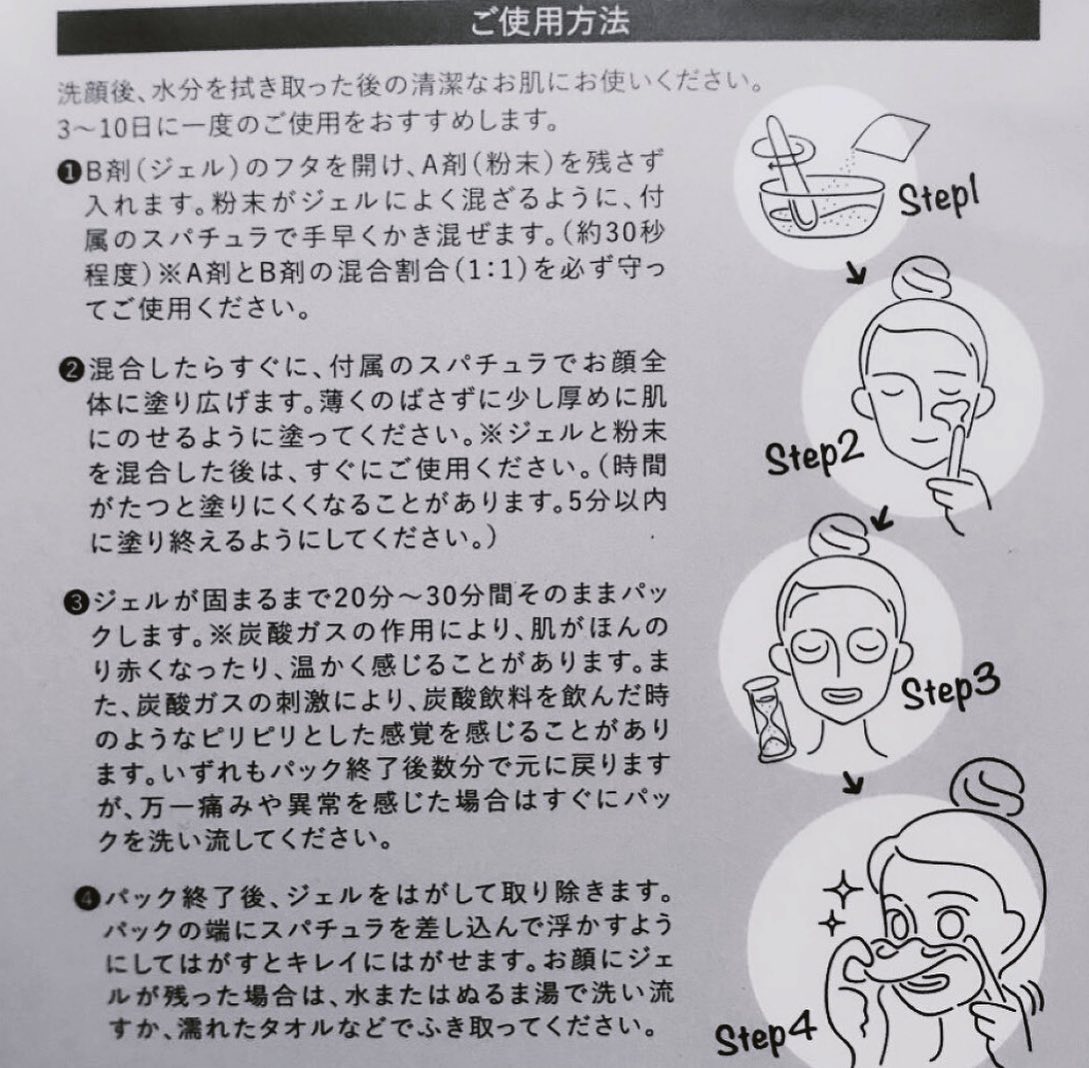 ご使用方法

洗顔後、水分を拭き取った後の清潔なお肌にお使いください。
3〜10日に一度のご使用をおすすめします。

❶B剤（ジェル）のフタを開け、A剤（粉末）を残さず入れます。粉末がジェルによく混ざるように、付属のスパチュラで手早くかき混ぜます。（約30秒程度）※A剤とB剤の混合割合（1:1）を必ず守ってご使用ください。

❷混合したらすぐに、付属のスパチュラでお顔全体に塗り広げます。薄くのばさずに少し厚めに肌にのせるように塗ってください。※ジェルと粉末を混合した後は、すぐにご使用ください。（時間がたつと塗りにくくなることがあります。5分以内に塗り終えるようにしてください。）

❸ジェルが固まるまで20分〜30分間そのままパックします。※炭酸ガスの作用により、肌がほんのり赤くなったり、温かく感じることがあります。また、炭酸ガスの刺激により、炭酸飲料を飲んだ時のようなピリピリとした感覚を感じることがあります。いずれもパック終了後数分で元に戻りますが、万一痛みや異常を感じた場合はすぐにパックを洗い流してください。

❹パック終了後、ジェルをはがして取り除きます。パックの端にスパチュラを差し込んで浮かすようにしてはがすとキレイにはがせます。お顔にジェルが残った場合は、水またはぬるま湯で洗い流すか、濡れたタオルなどでふき取ってください。

Step1

Step2

Step3

Step4