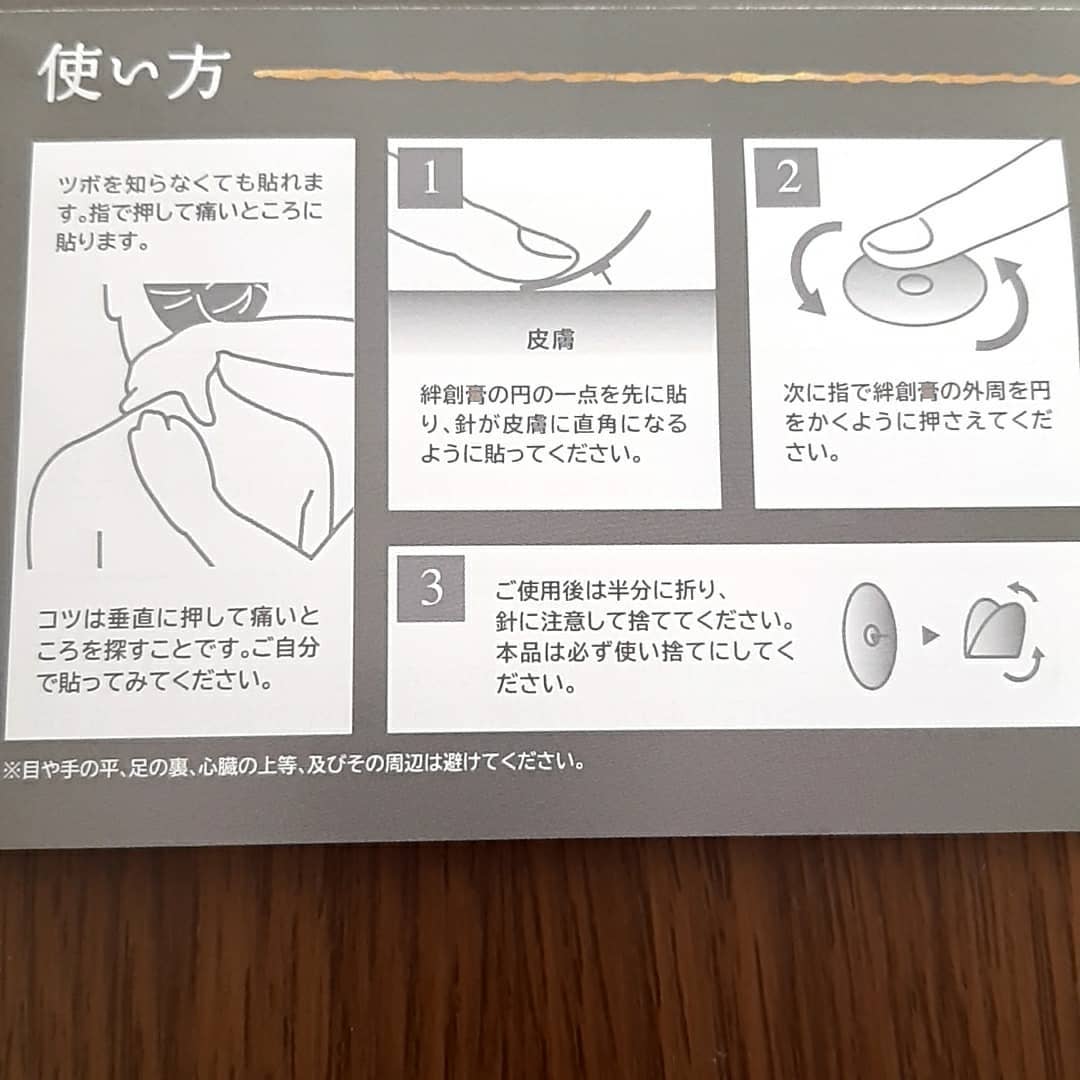 使い方

ツボを知らなくても貼れます。指で押して痛いところに貼ります。

コツは垂直に押して痛いところを探すことです。ご自分で貼ってみてください。

1

皮膚

絆創膏の円の一点を先に貼り、針が皮膚に直角になるように貼ってください。

2

次に指で絆創膏の外周を円をかくように押さえてください。

3

ご使用後は半分に折り、針に注意して捨ててください。本品は必ず使い捨てにしてください。

※目や手の平、足の裏、心臓の上等、及びその周辺は避けてください。