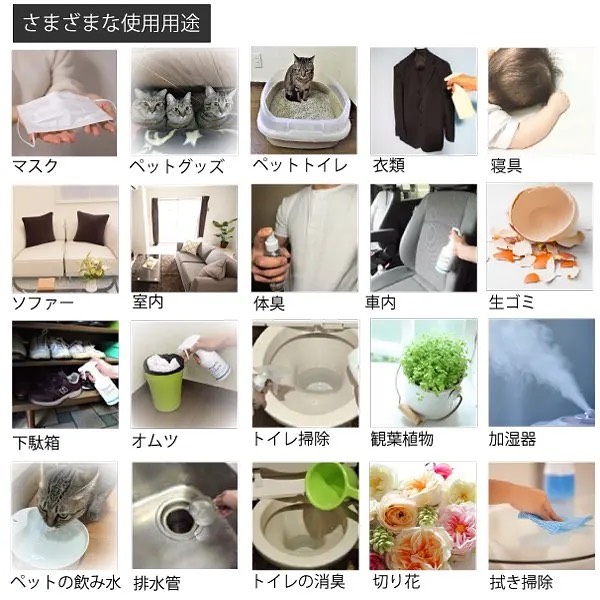 さまざまな使用用途

マスク
ペットグッズ
ペットトイレ
衣類
寝具

ソファー
室内
体臭
車内
生ゴミ

下駄箱
オムツ
トイレ掃除
観葉植物
加湿器

ペットの飲み水
排水管
トイレの消臭
切り花
拭き掃除