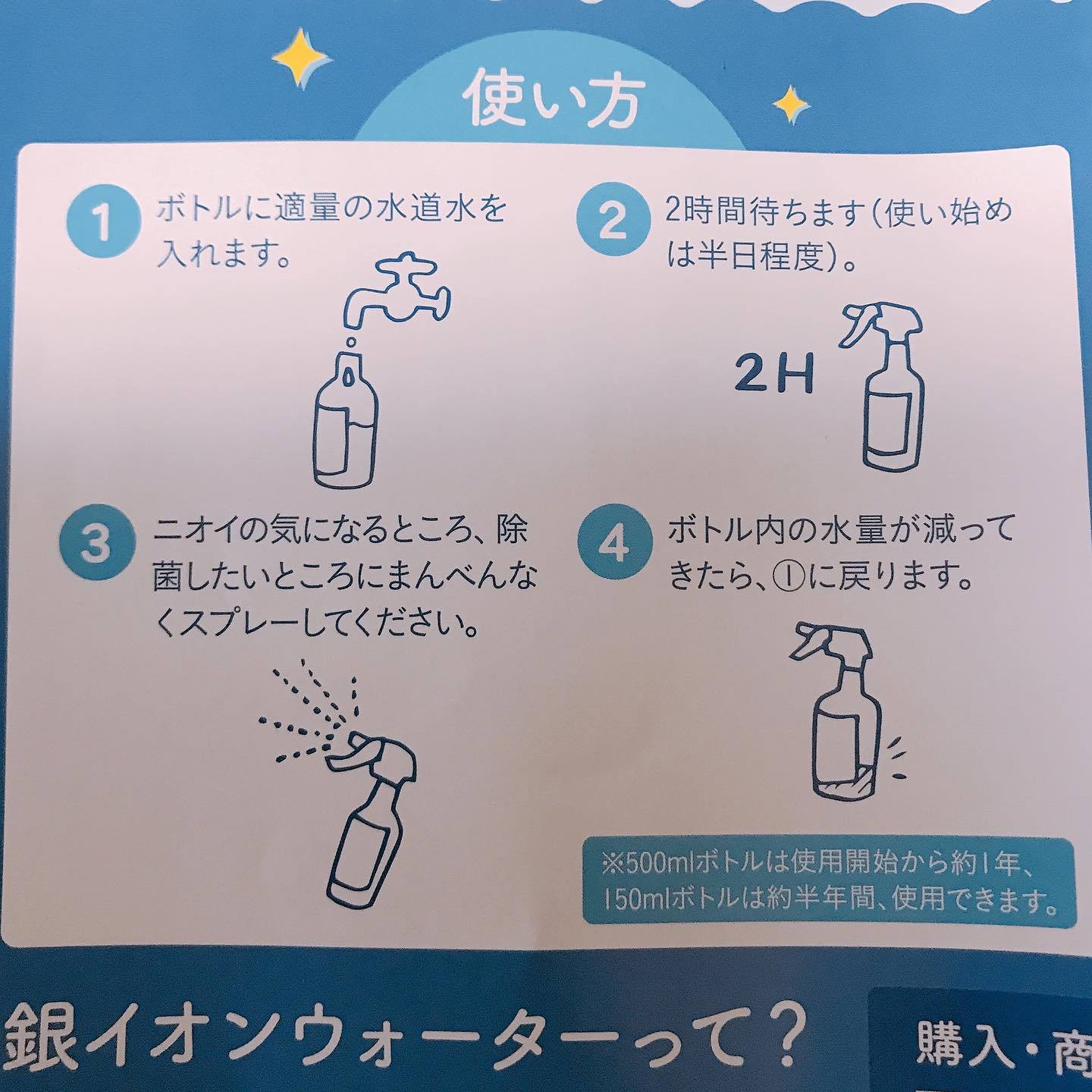 使い方

1 ボトルに適量の水道水を入れます。

2 2時間待ちます(使い始めは半日程度)。

2H

3 ニオイの気になるところ、除菌したいところにまんべんなくスプレーしてください。

4 ボトル内の水量が減ってきたら、①に戻ります。

※500mlボトルは使用開始から約1年、150mlボトルは約半年間、使用できます。

銀イオンウォーターって？

購入・商